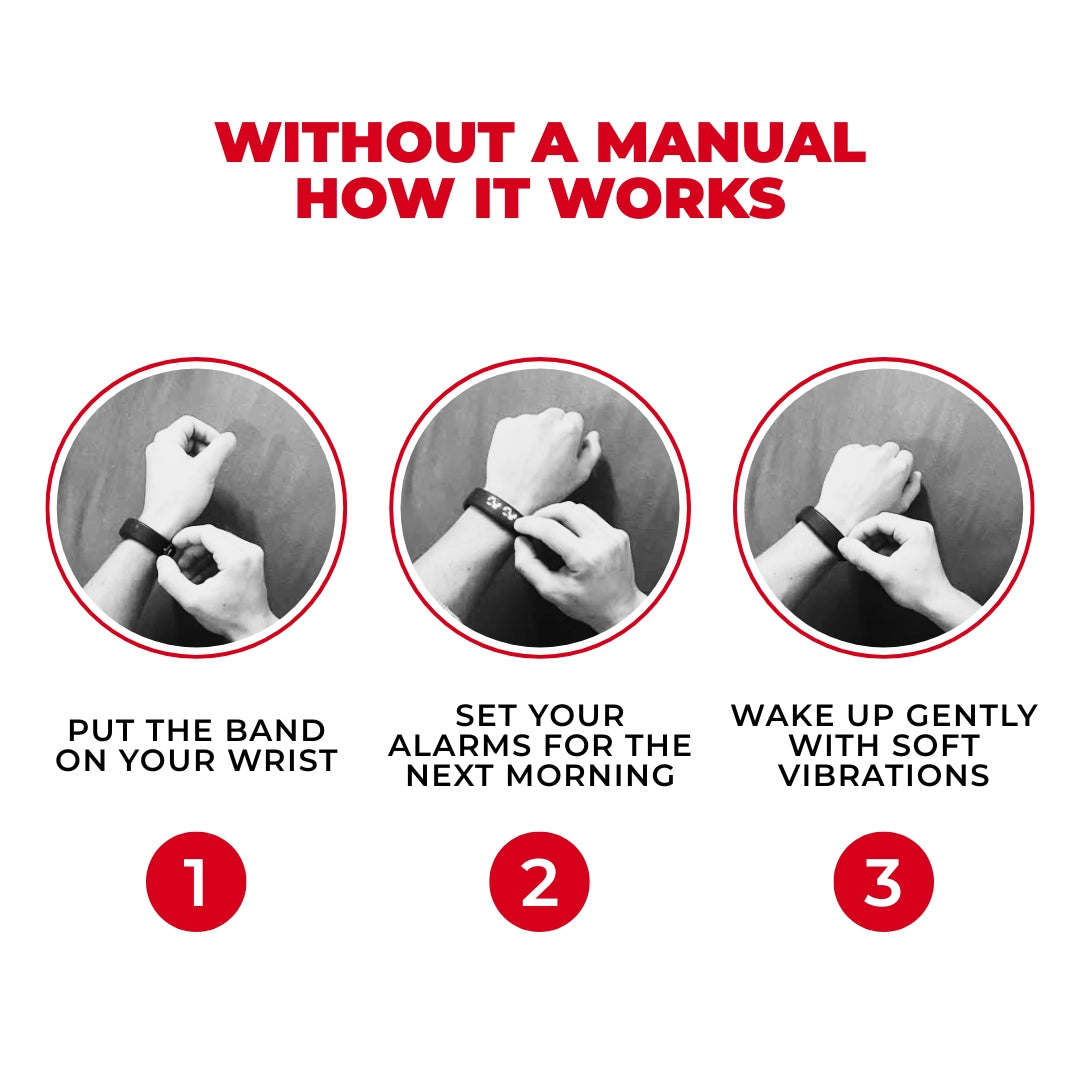 WITHOUT A MANUAL
HOW IT WORKS

PUT THE BAND ON YOUR WRIST

1

SET YOUR ALARMS FOR THE NEXT MORNING

2

WAKE UP GENTLY WITH SOFT VIBRATIONS

3